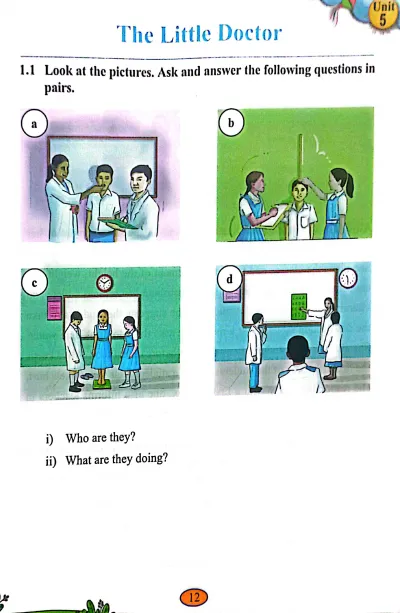 Unit 5

The Little Doctor

1.1 Look at the pictures. Ask and answer the following questions in pairs.

a

b

c

d

i) Who are they?

ii) What are they doing?

12